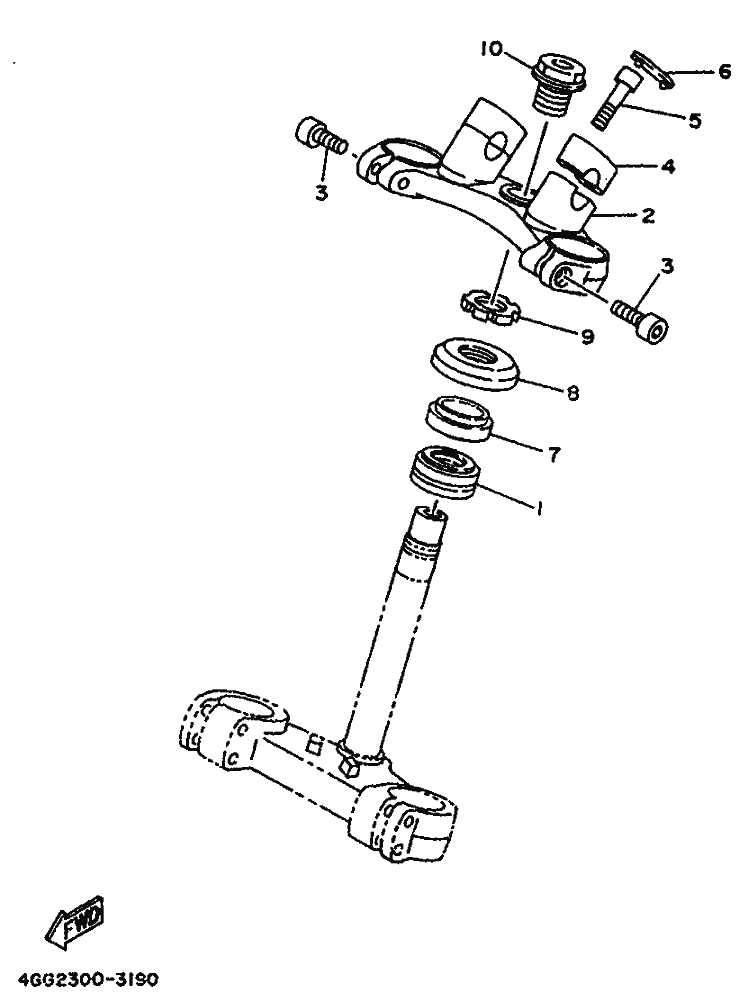 10
6
5
3
4
2
3
9
8
7
1
FWD
4GG2300-3190