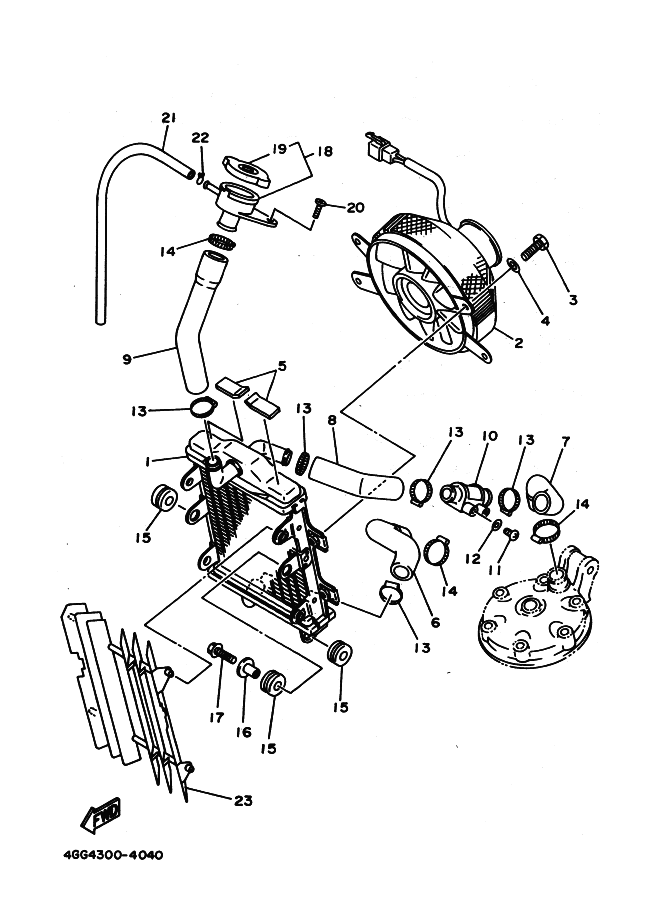 21
22
19
18
20
14
3
4
2
9
5
13
13
8
13
10
13
7
1
14
15
12
11
14
6
13
15
17
16
15
23
FWD
4GG4300-4040