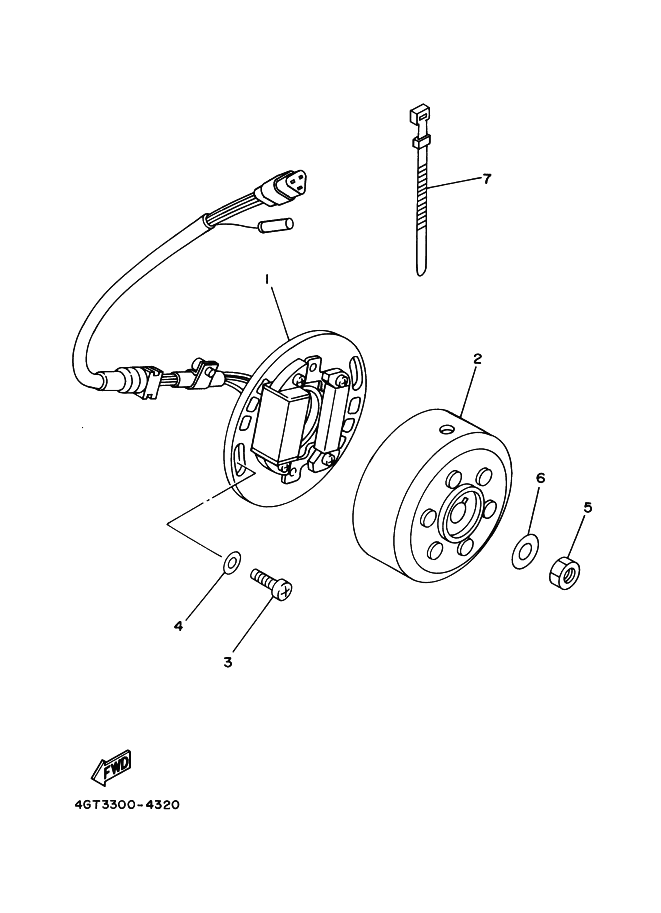 7

1

2

6

5

4

3

FWD

4GT3300-4320