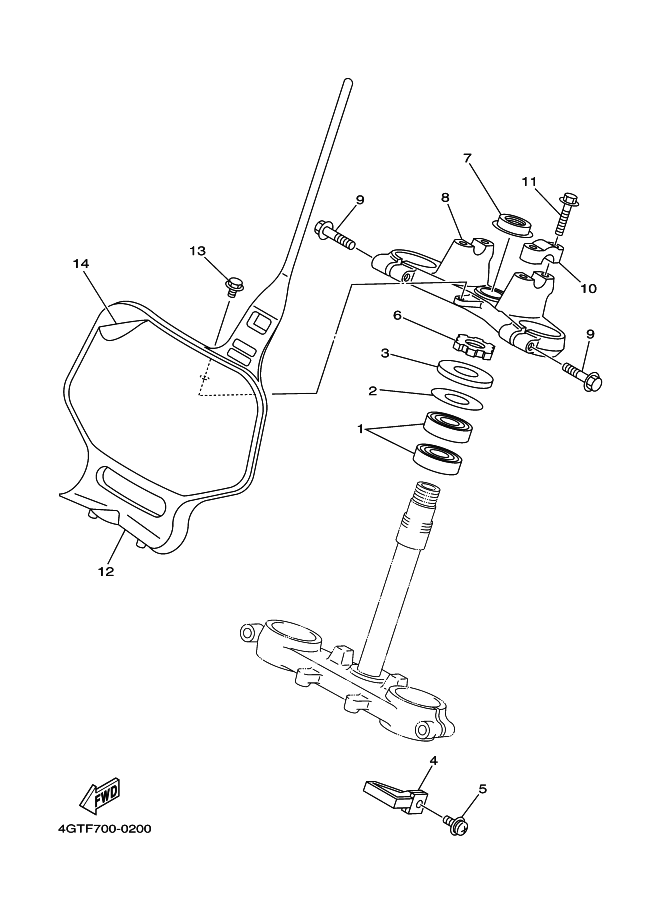 7
11
9
8
13
14
10
6
9
3
2
1
12
4
5
FWD
4GTF700-0200