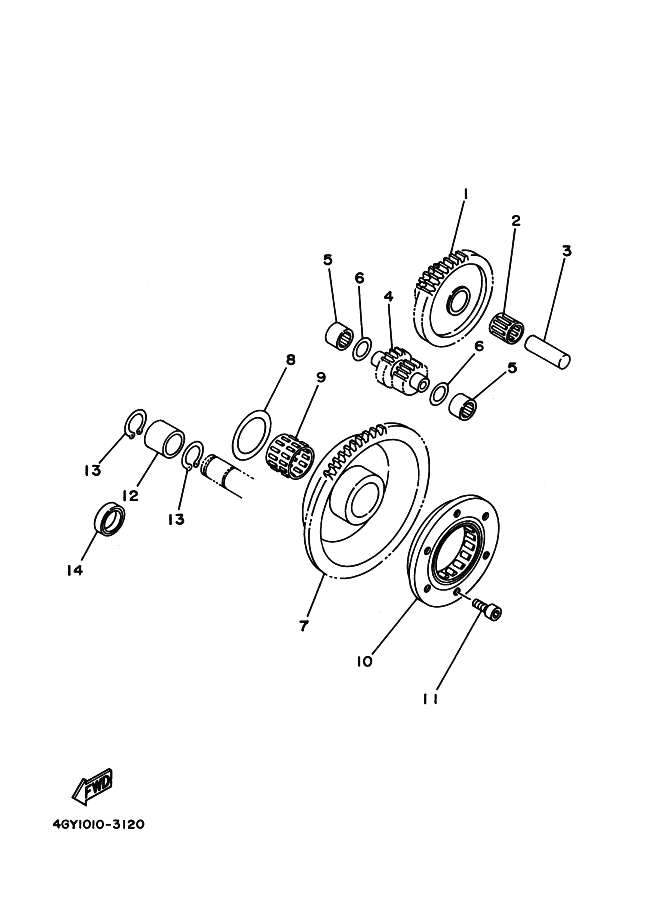 1
2
3
5
6
4
6
5
8
9
13
12
13
14
7
10
11
FWD
4GY1010-3120