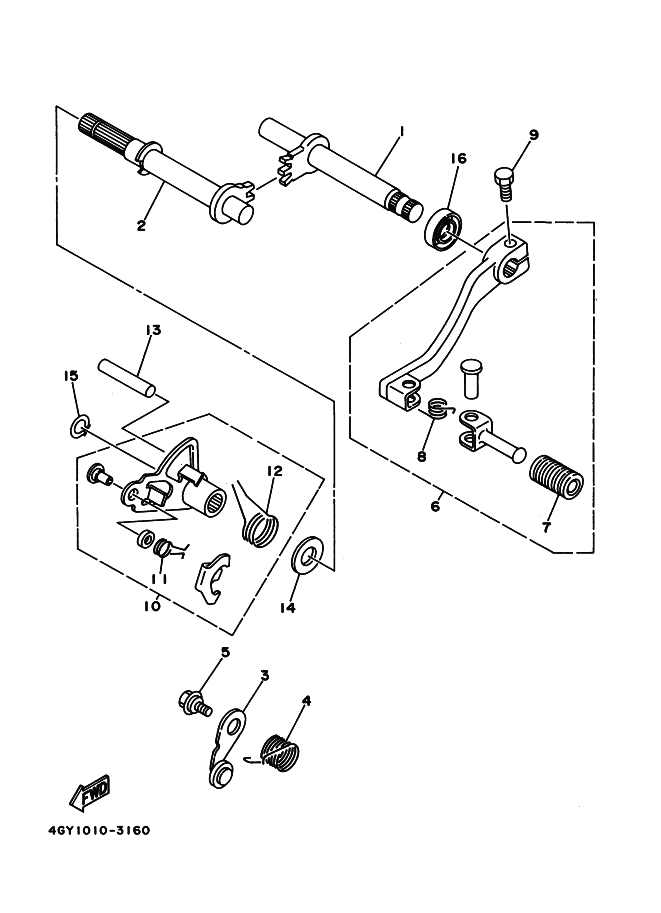 1
9
16
2
13
15
12
8
6
7
11
10
14
5
3
4
FWD
4GY1010-3160