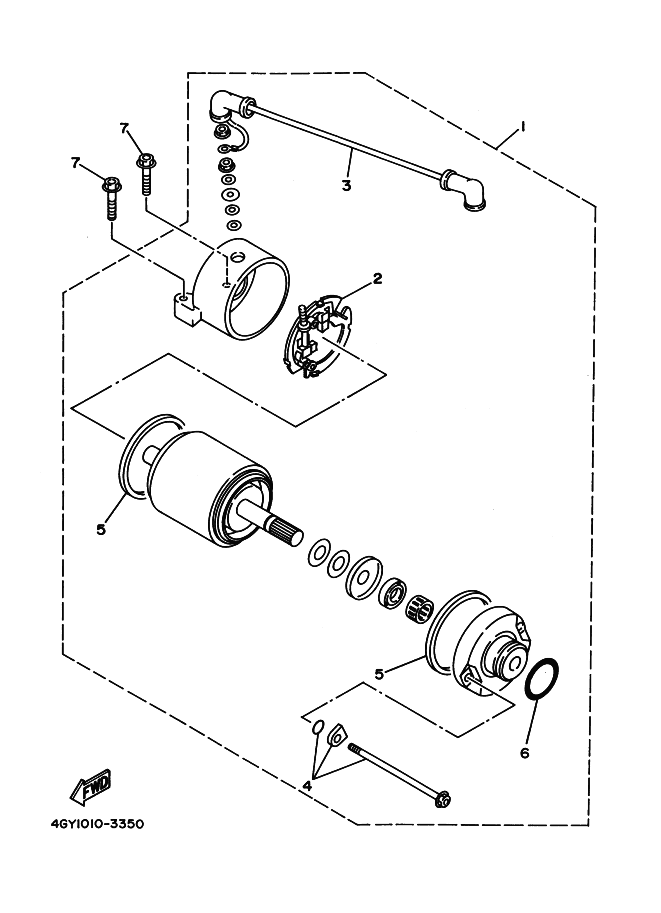 1
7
7
3
2
5
5
6
4
FWD
4GY1010-3350