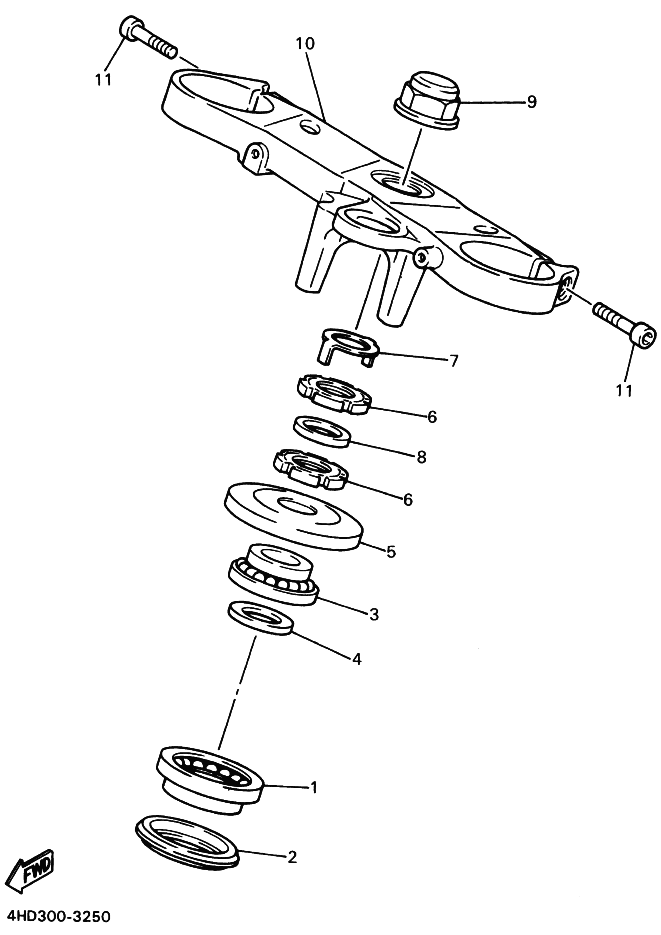 11
10
9
11
7
6
8
6
5
3
4
1
2
FWD
4HD300-3250