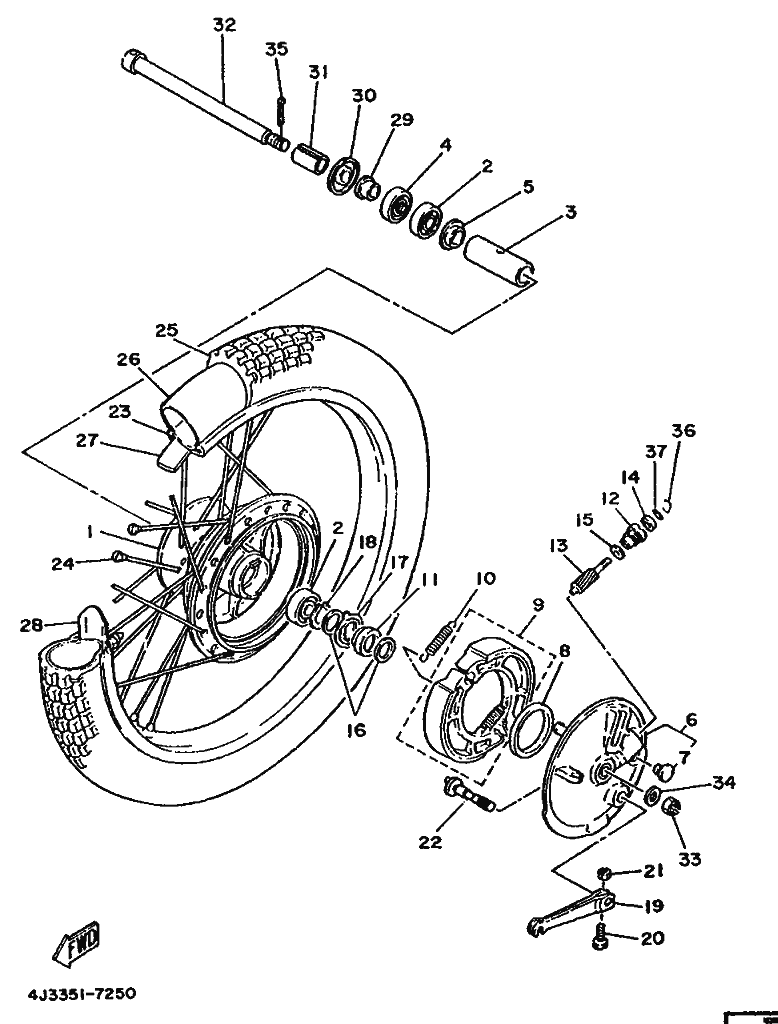 32
35
31
30
29
4
2
5
3
25
26
23
27
36
37
14
12
15
13
1
24
2
18
17
11
10
9
8
28
16
6
7
34
33
22
21
19
20
FWD
4J3351-7250