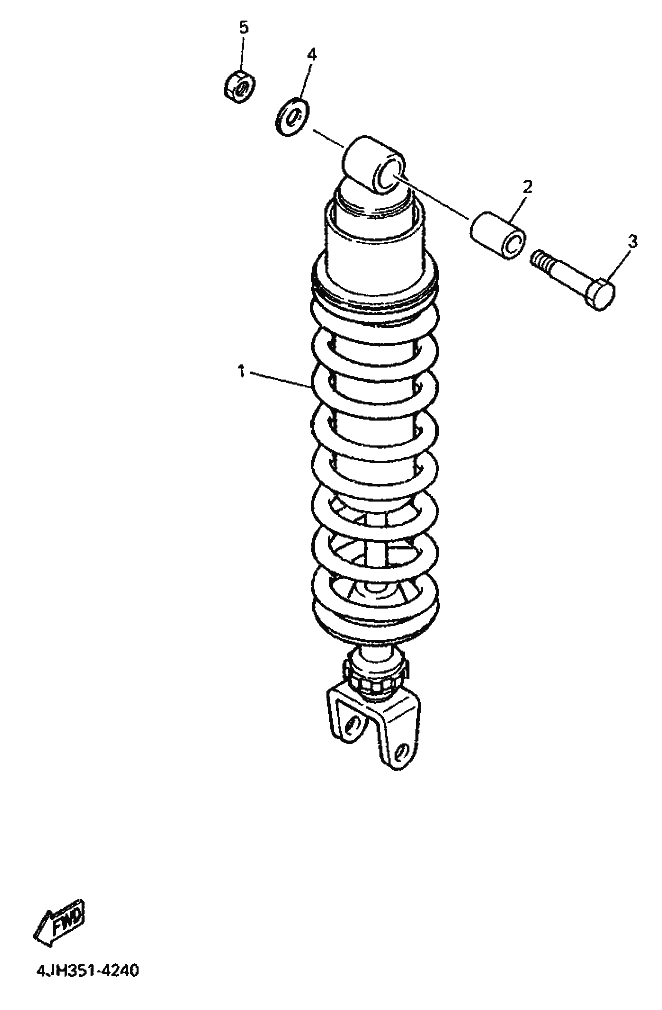 5
4
2
3
1
FWD
4JH351-4240