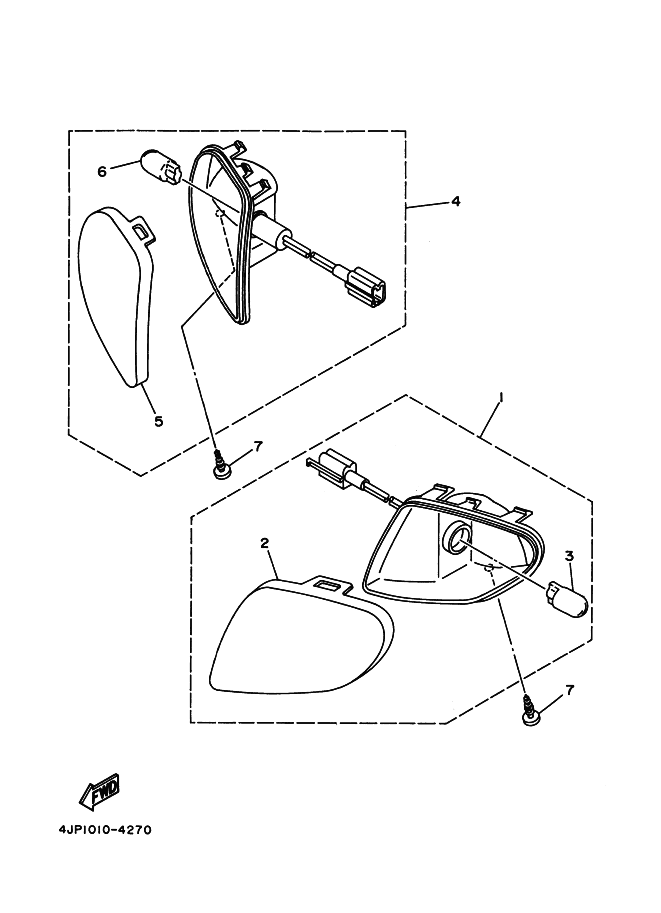 6

4

5

7

1

2

3

7

FWD

4JP1010-4270