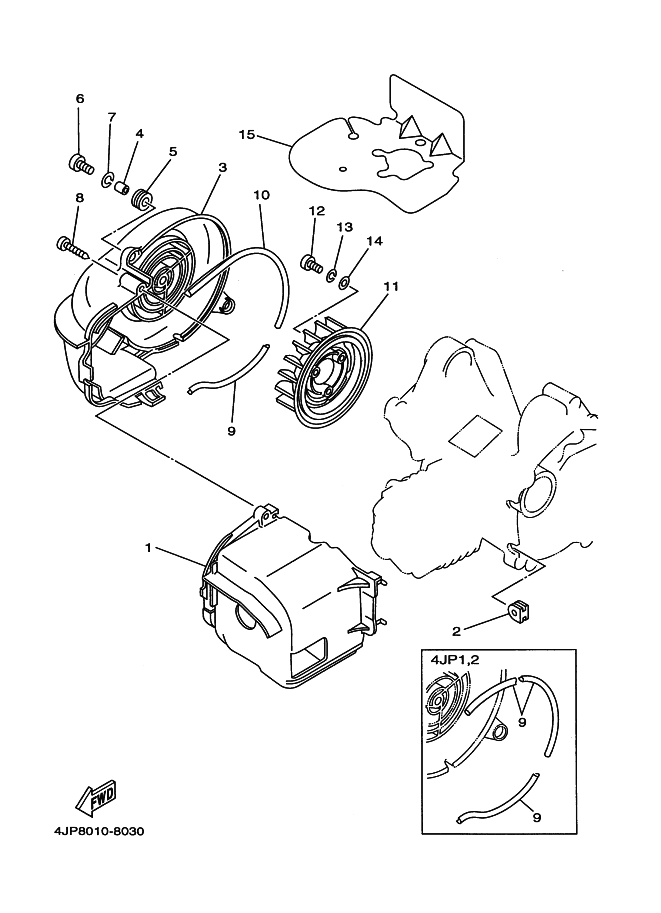 6
7
4
5
3
15
8
10
12
13
14
11
9
1
2
4JP1,2
9
9
FWD
4JP8010-8030