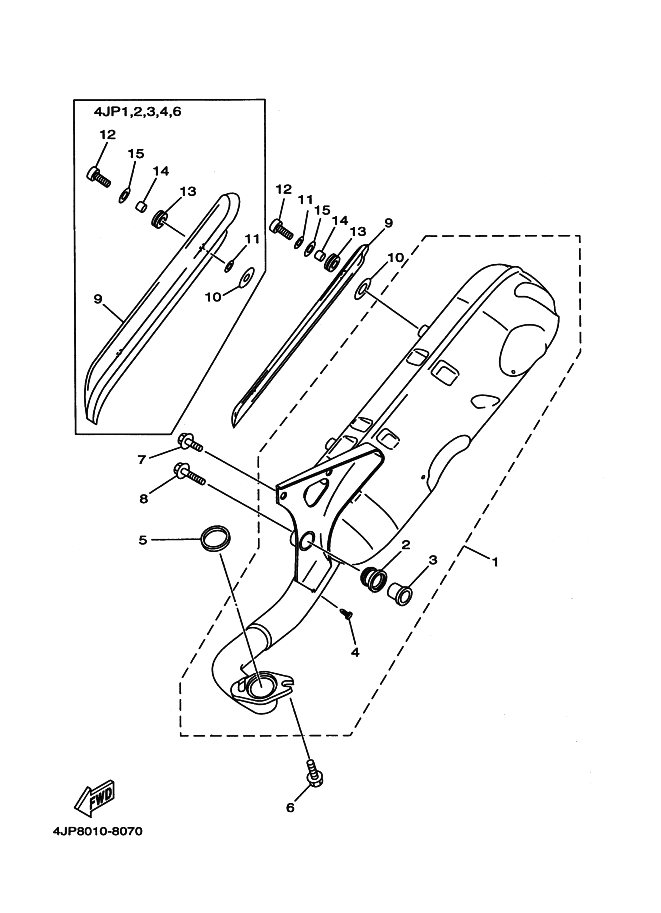 4JP1,2,3,4,6

12
15
14
13
11
10
9

12
11
15
14
13
9
10

7
8
5
2
3
1
4
6

FWD

4JP8010-8070