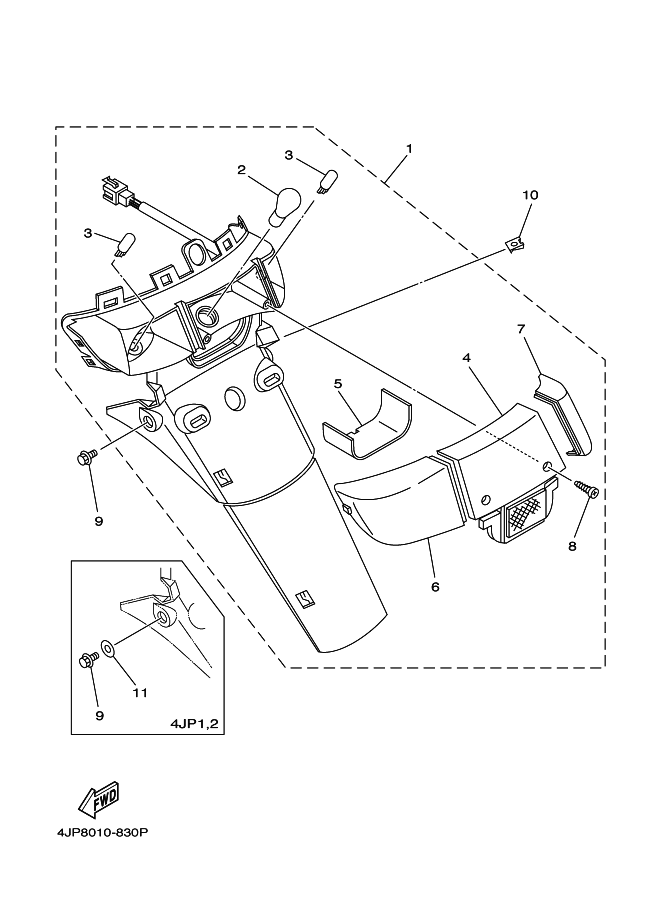 1
2
3
3
10
7
4
5
9
8
6
11
9
4JP1,2
FWD
4JP8010-830P