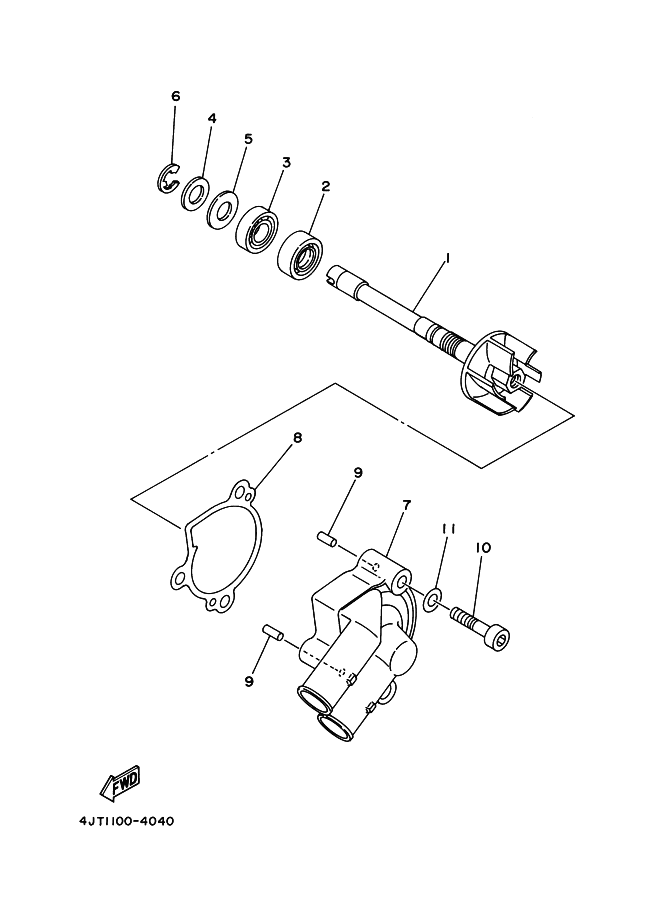 6
4
5
3
2
1
8
9
7
11
10
9
FWD
4JT1100-4040