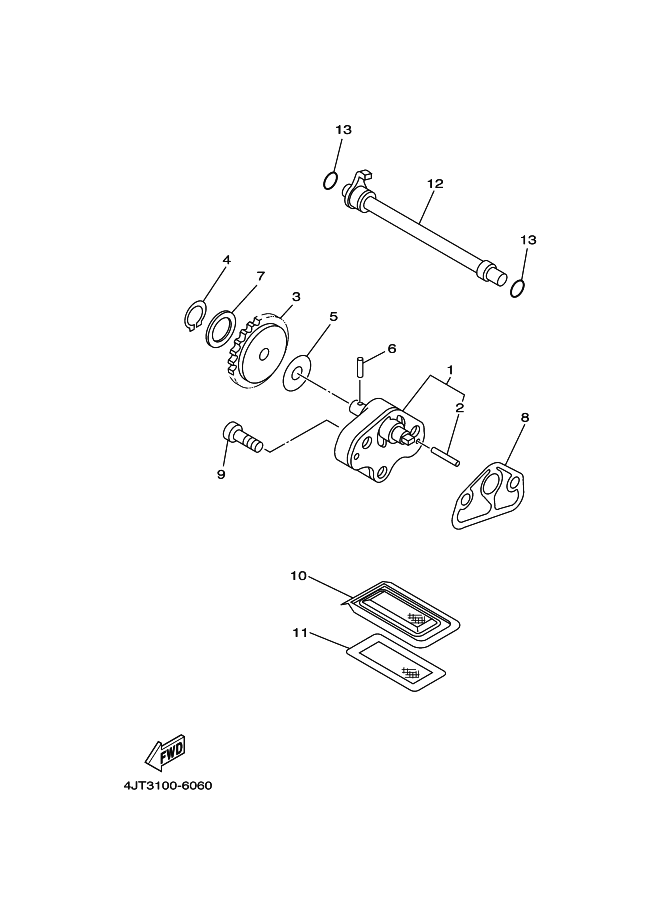 13
12
13
4
7
3
5
6
1
2
8
9
10
11
FWD
4JT3100-6060