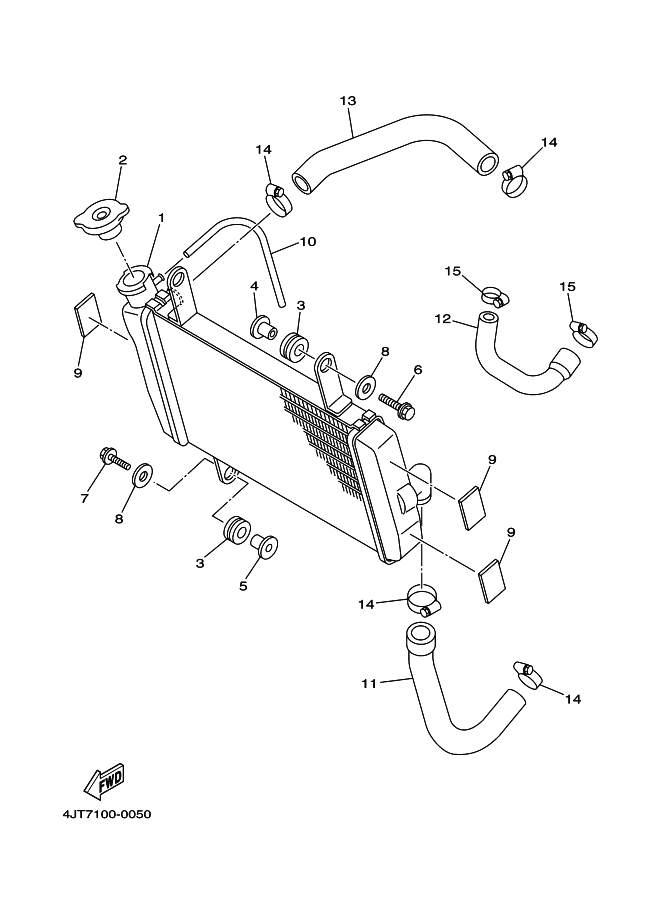 13
14
14
2
1
10
15
15
4
3
12
9
8
6
7
8
9
9
3
5
14
11
14
FWD
4JT7100-0050