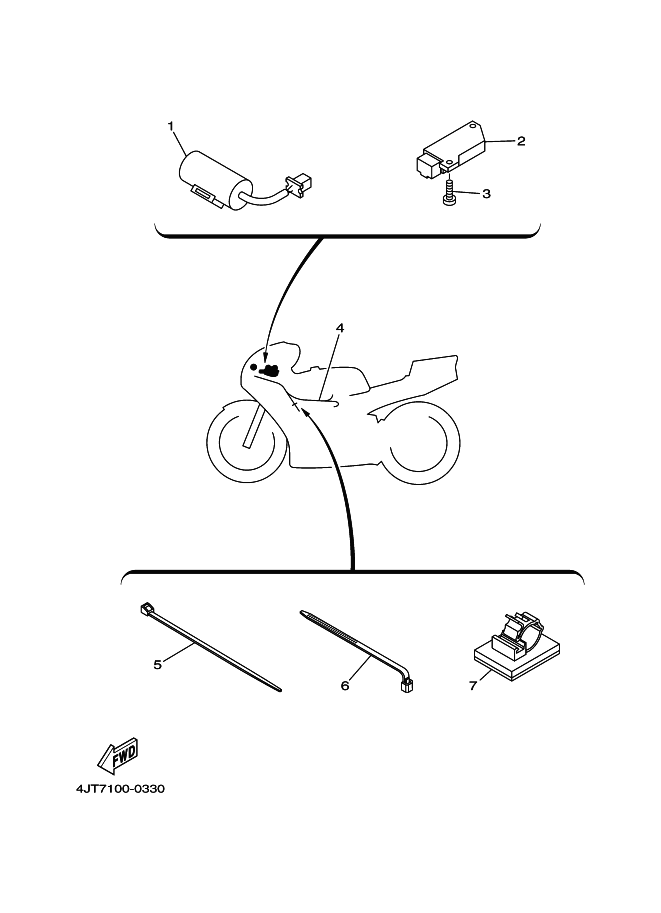 1
2
3
4
5
6
7
FWD
4JT7100-0330