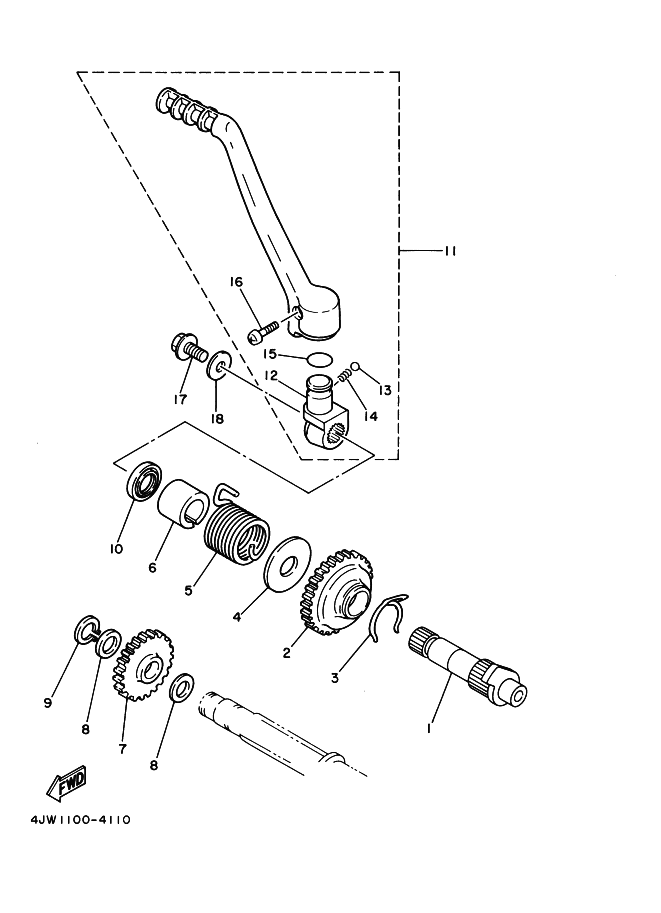 11
16
15
12
13
14
17
18
10
6
5
4
2
3
1
9
8
7
8
FWD
4JW1100-4110