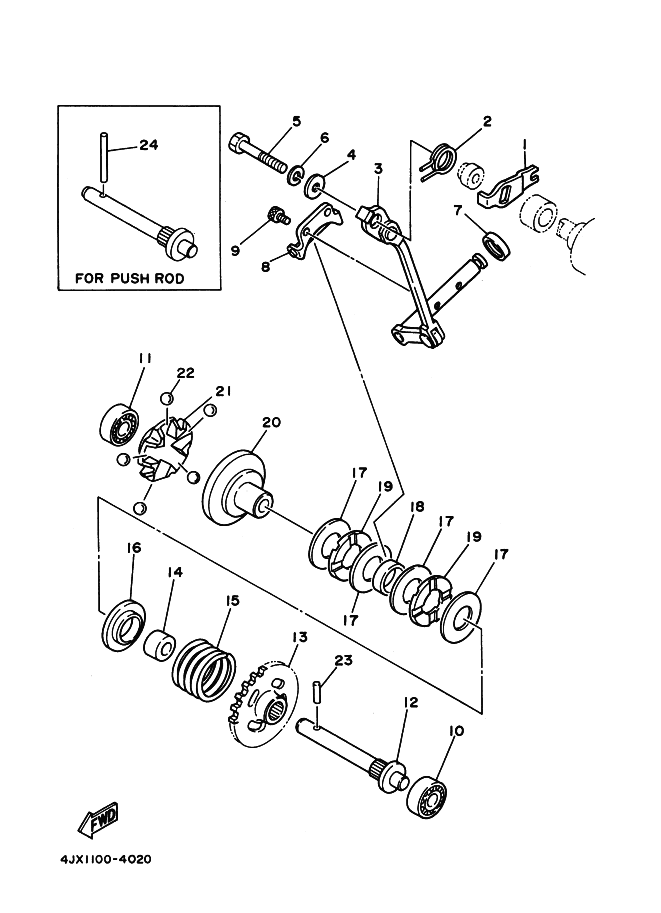 24
FOR PUSH ROD
5
6
4
3
2
1
7
9
8
11
22
21
20
17
19
18
17
19
17
17
16
14
15
13
23
12
10
FWD
4JX1100-4020