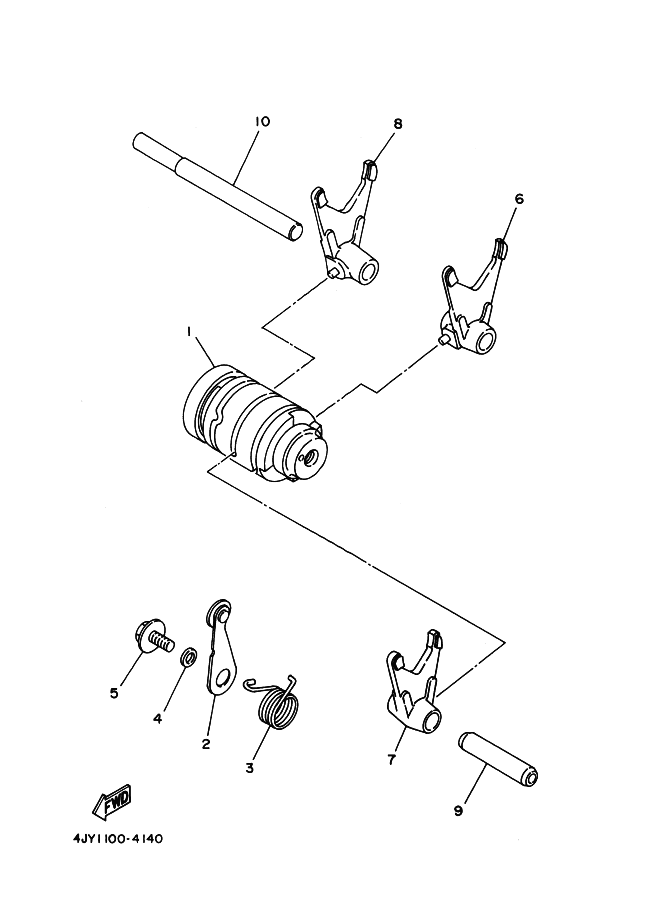 10
8
6
1
5
4
2
3
7
9
FWD
4JY1100-4140