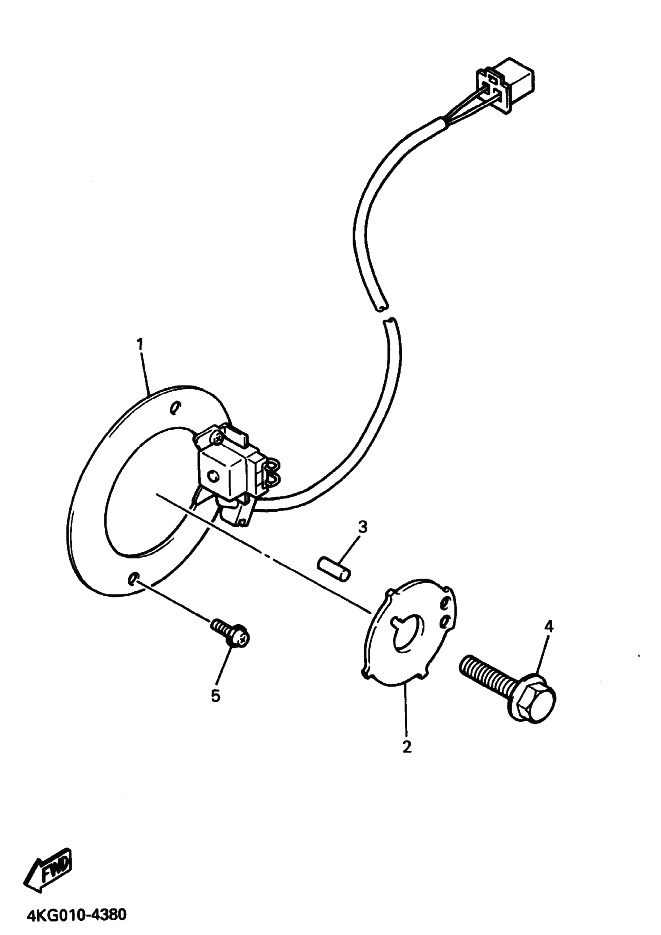 1

3

4

5

2

FWD

4KG010-4380