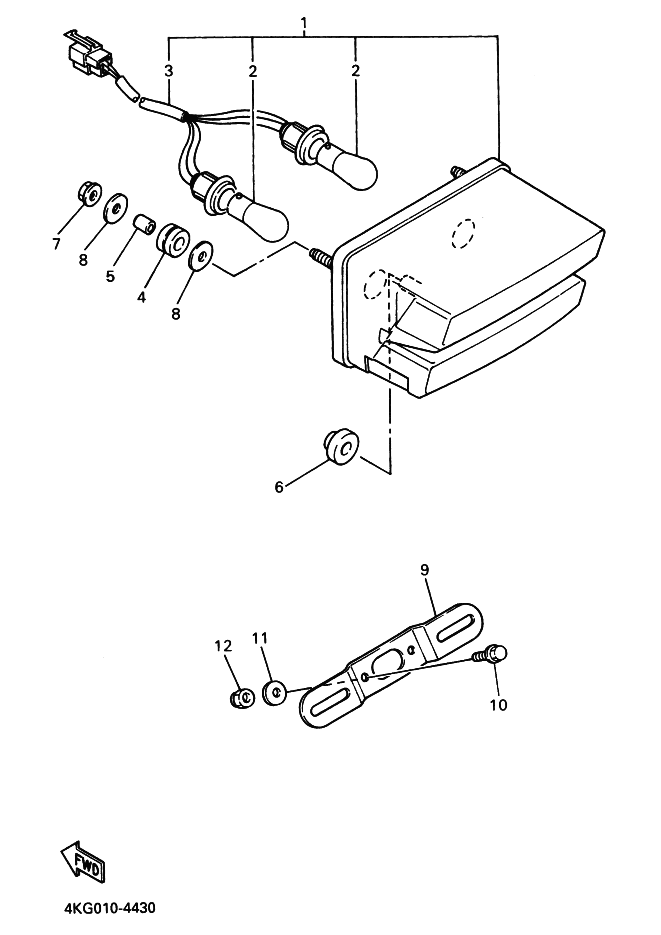 1
3
2
2
7
8
5
4
8
6
9
12
11
10
FWD
4KG010-4430