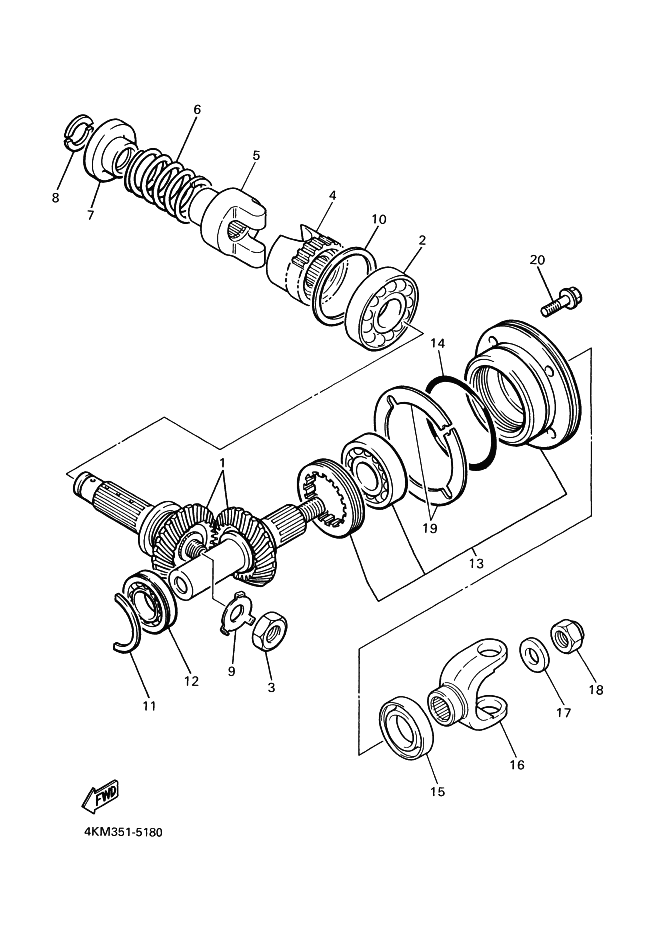 6
5
8
7
4
10
2
20
14
1
19
13
12
9
3
11
18
17
16
15
FWD
4KM351-5180