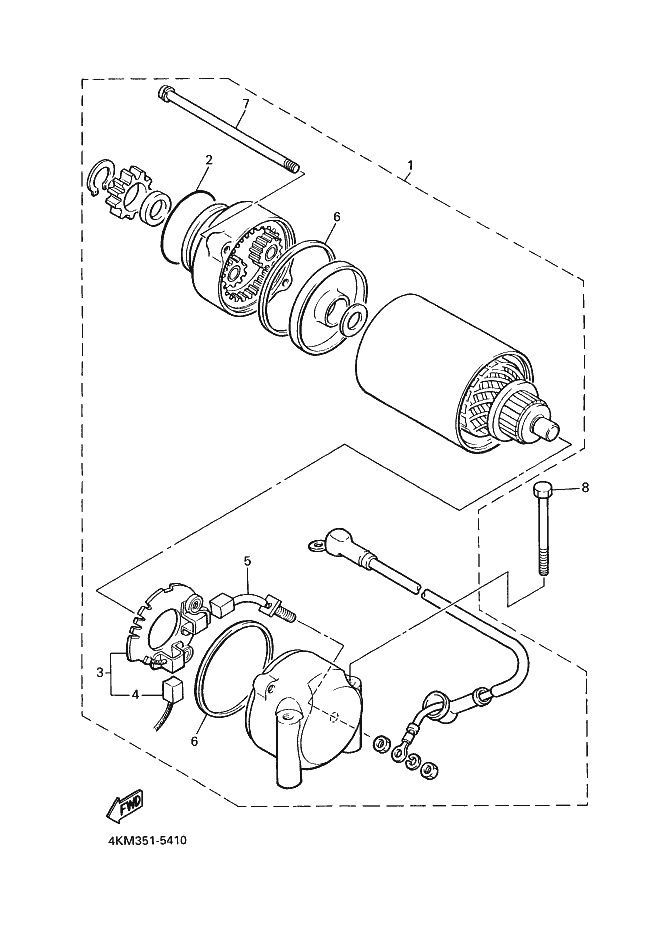 7
2
1
6
8
5
3
4
6
FWD
4KM351-5410