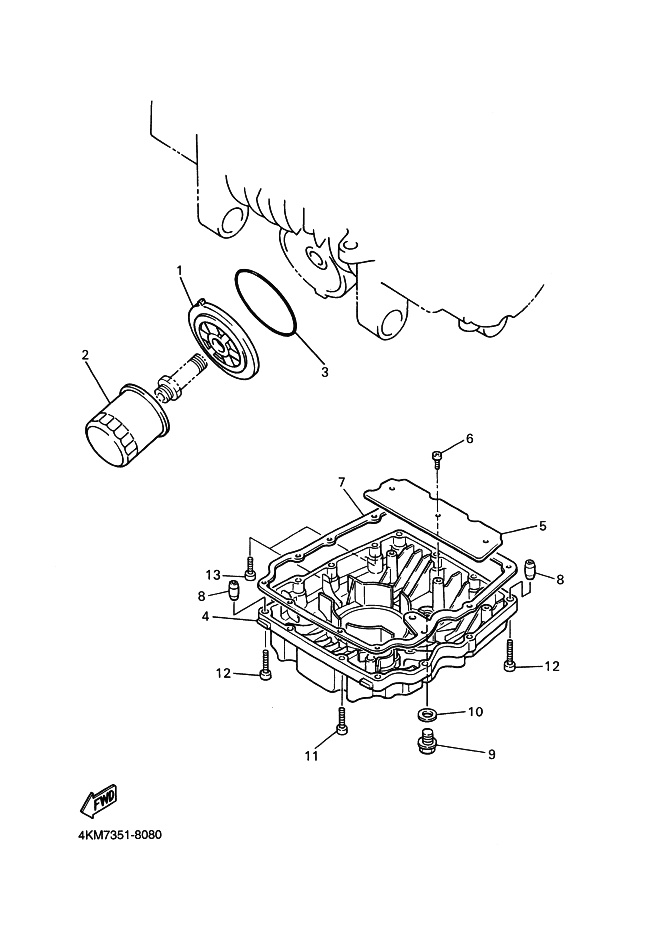 1
2
3
6
7
5
13
8
8
4
12
12
10
11
9
FWD
4KM7351-8080