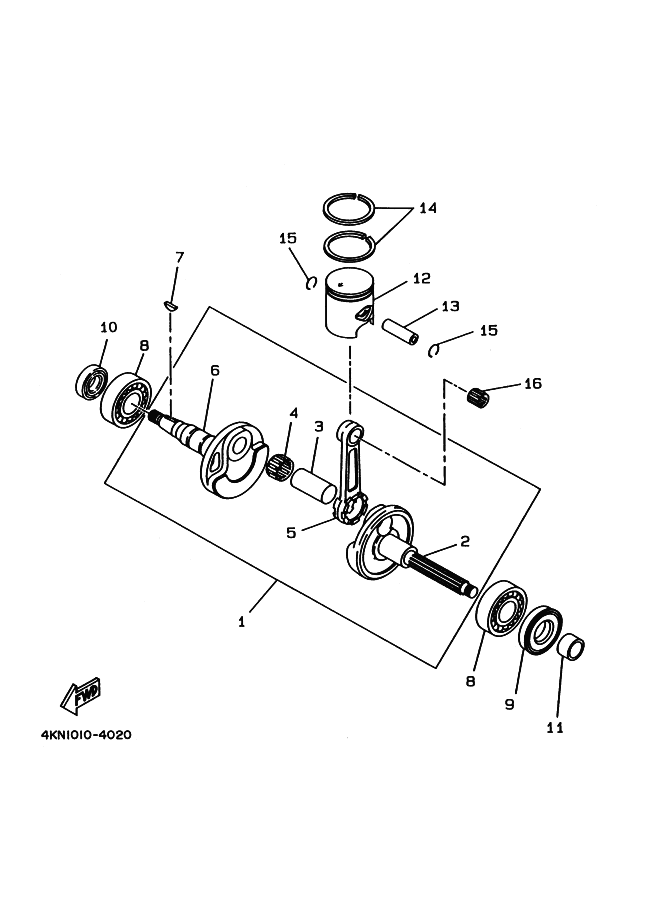 14
15
7
12
13
15
10
8
6
16
4
3
5
2
1
8
9
11
FWD
4KN1010-4020