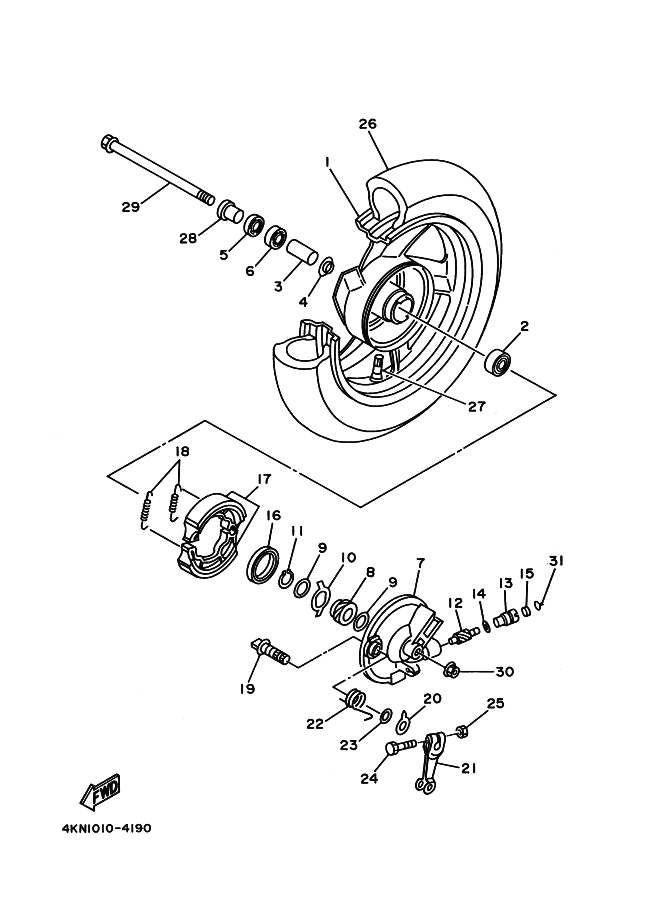 26
1
29
28
5
6
3
4
2
27
18
17
16
11
9
10
8
9
7
12
14
13
15
31
30
19
22
23
20
25
24
21
FWD
4KN1010-4190