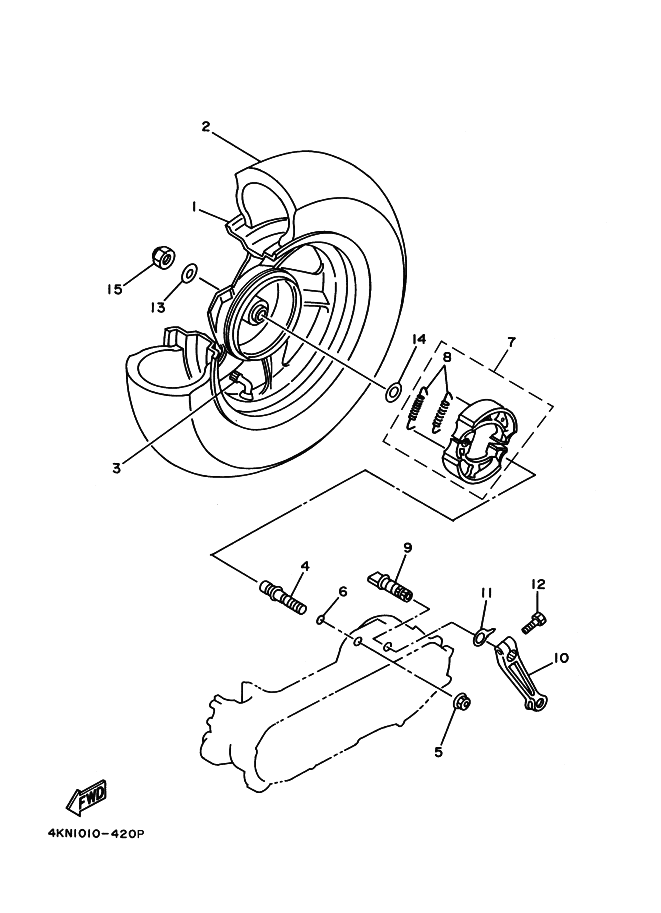 2

1

15

13

14

7

8

3

4

9

6

11

12

10

5

FWD

4KN1010-420P