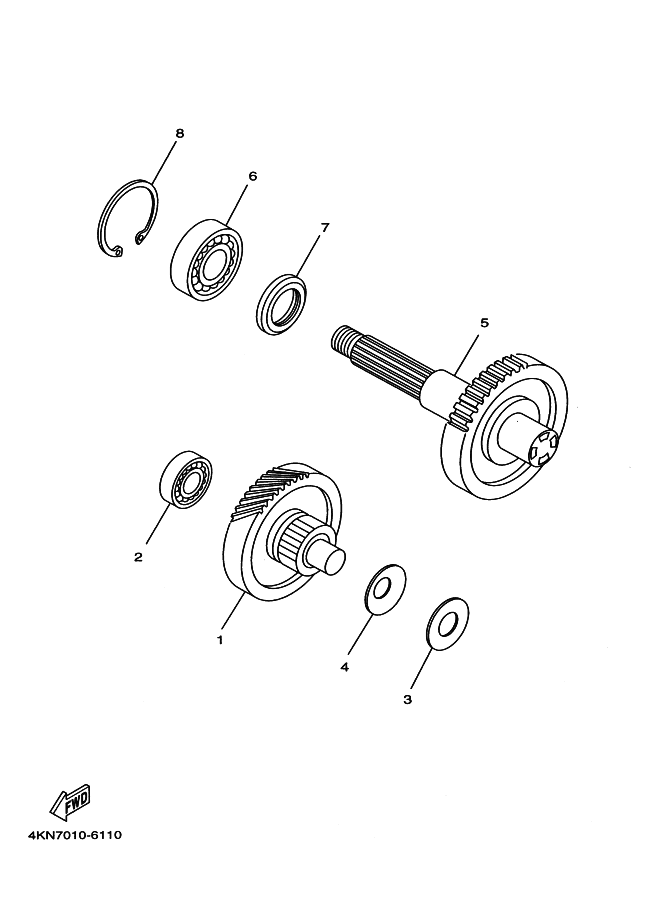 8
6
7
5
2
1
4
3
FWD
4KN7010-6110