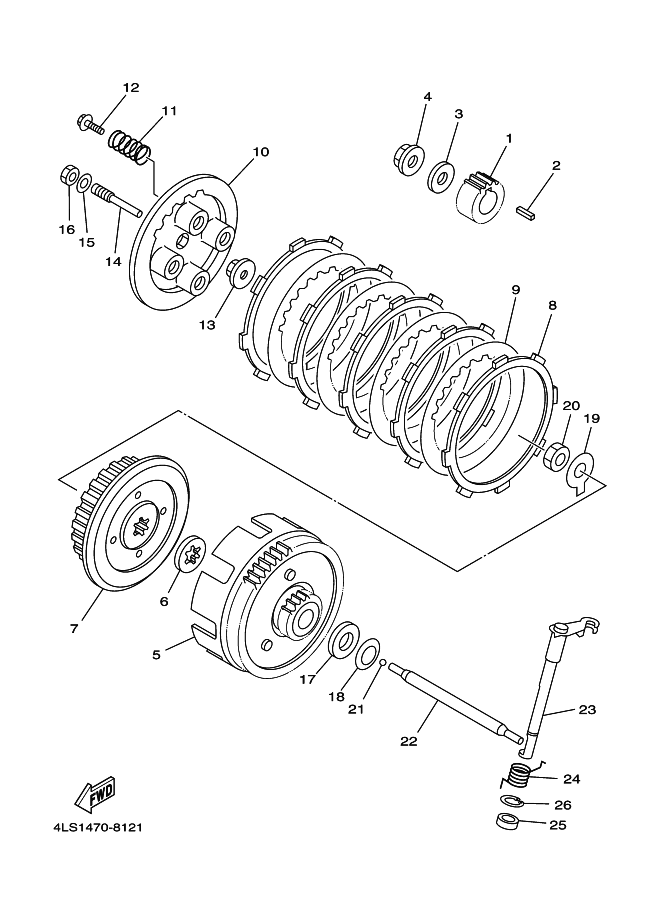 12
11
10
4
3
1
2
16
15
14
13
9
8
20
19
7
6
5
17
18
21
22
23
24
26
25
FWD
4LS1470-8121