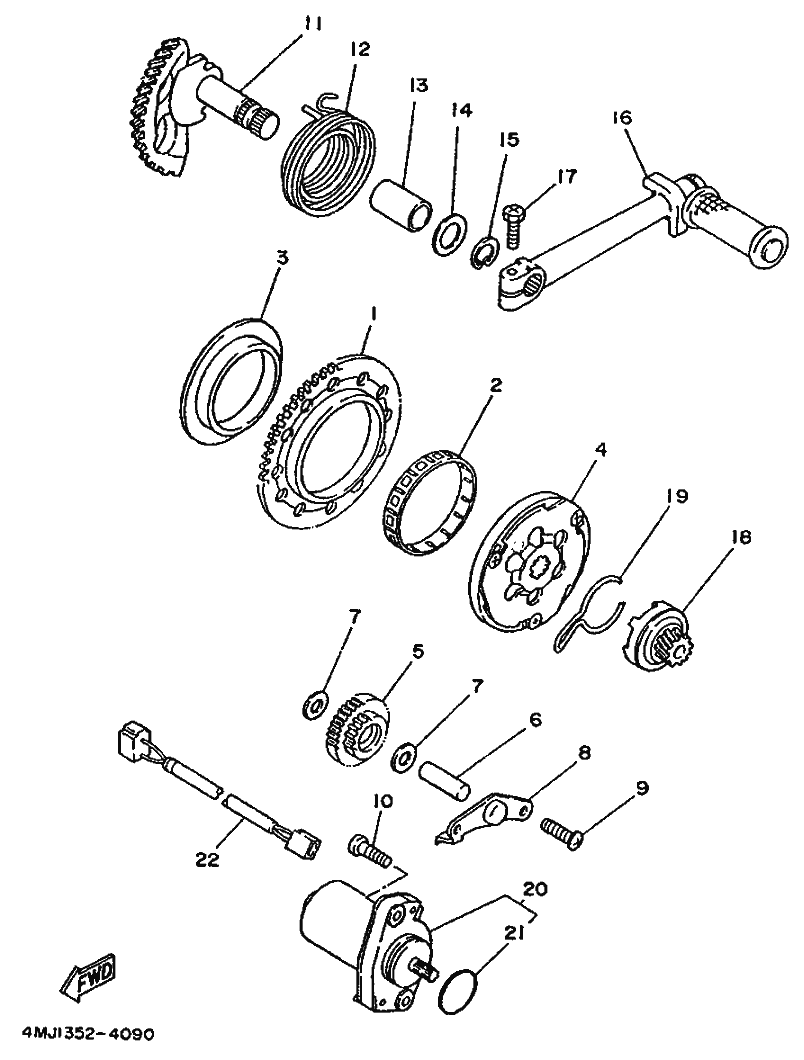 11
12
13
14
15
16
17
3
1
2
4
19
18
7
5
7
6
8
9
10
22
20
21
FWD
4MJ1352-4090