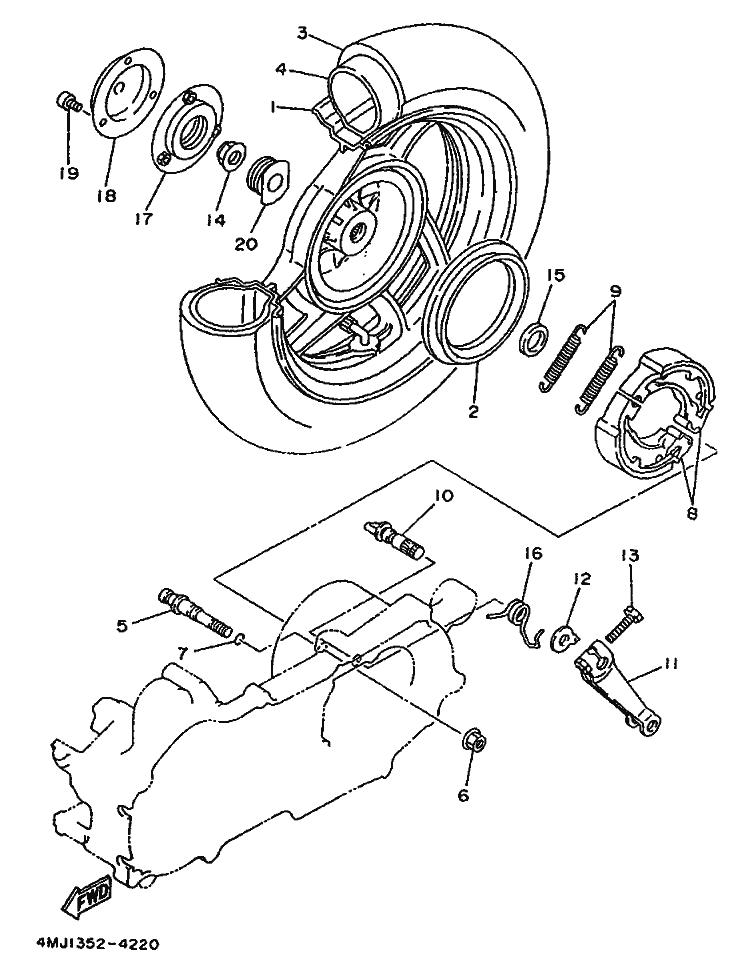 3
4
1
19
18
17
14
20
15
9
2
8
10
16
12
13
5
7
11
6
FWD
4MJ1352-4220