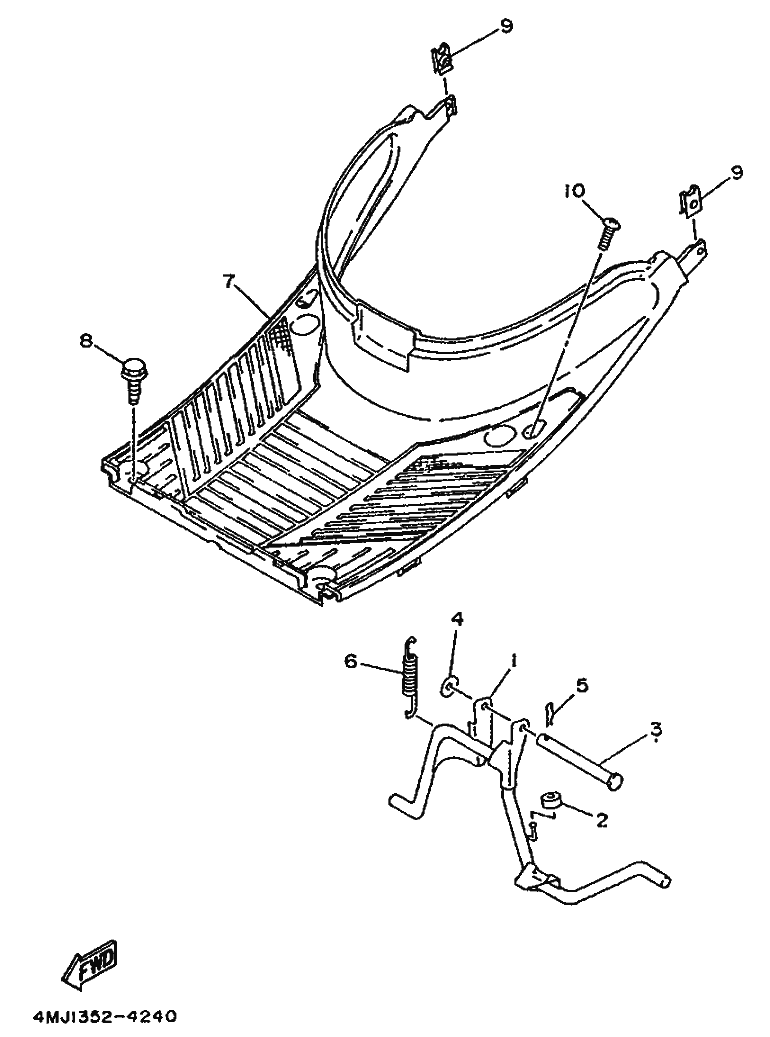 9

10

9

7

8

4

6

1

5

3

2

FWD

4MJ1352-4240