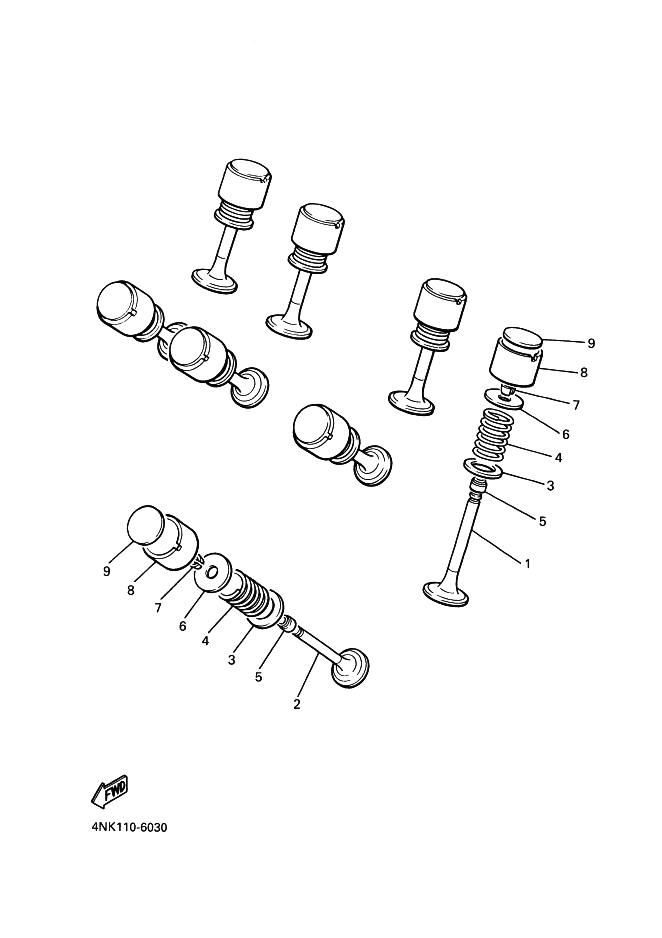 9
8
7
6
4
3
5
1

9
8
7
6
4
3
5
2

FWD

4NK110-6030