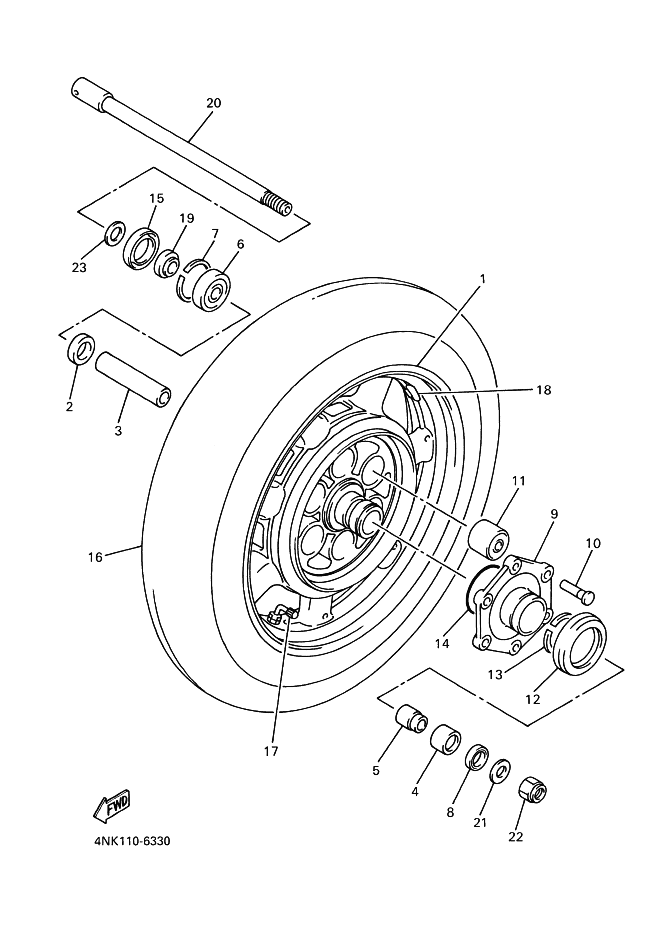 20
15
19
7
6
23
1
2
3
18
11
9
10
16
14
13
12
17
5
4
8
21
22
FWD
4NK110-6330