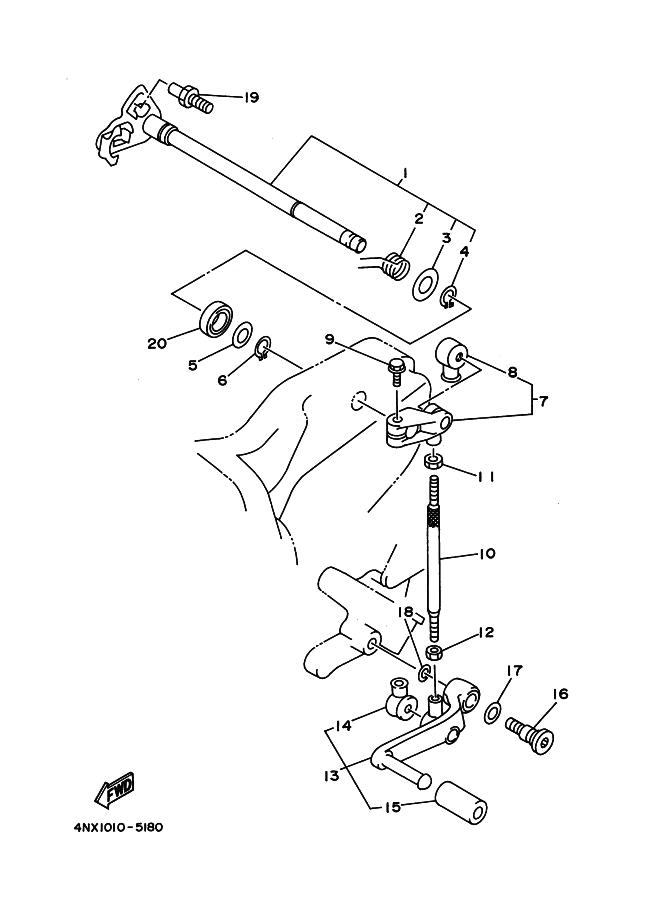 19
1
2
3
4
20
5
6
9
8
7
11
10
18
12
17
16
14
13
15
FWD
4NX1010-5180