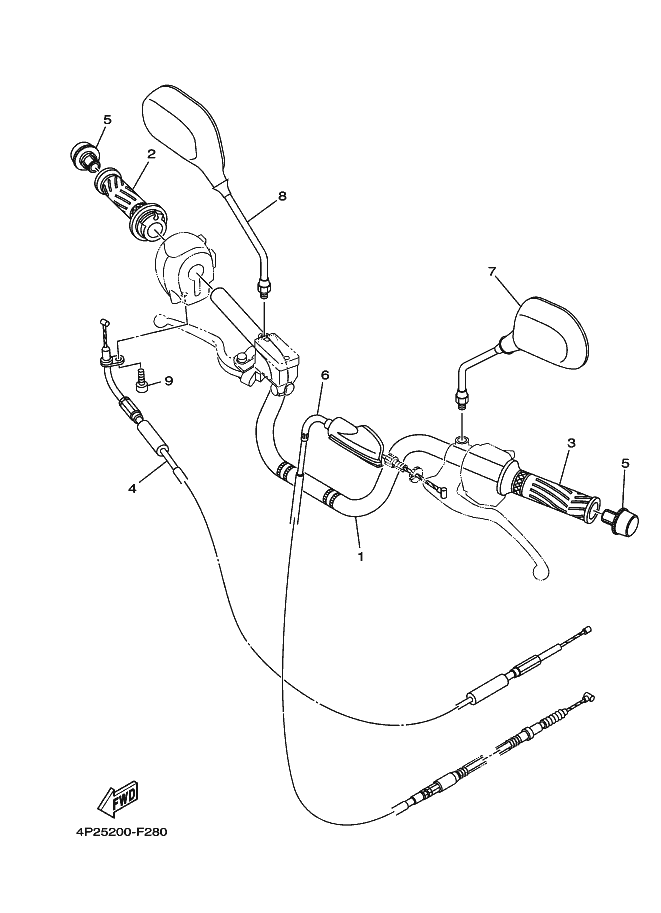 5
2
8
7
9
6
3
5
4
1
FWD
4P25200-F280