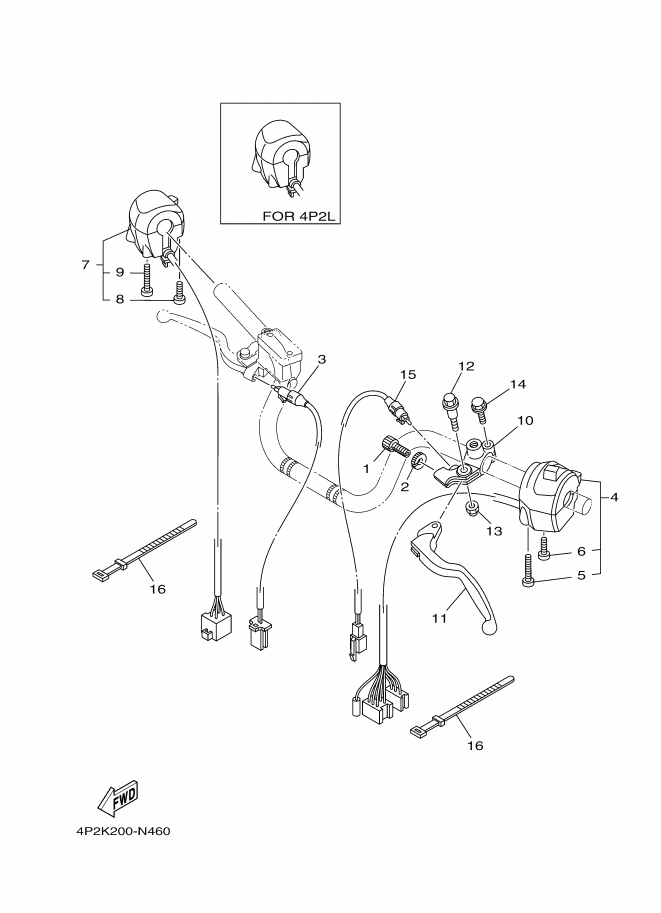 FOR 4P2L

7
9
8
3
15
12
14
10
1
2
4
13
6
5
11
16
16

FWD

4P2K200-N460