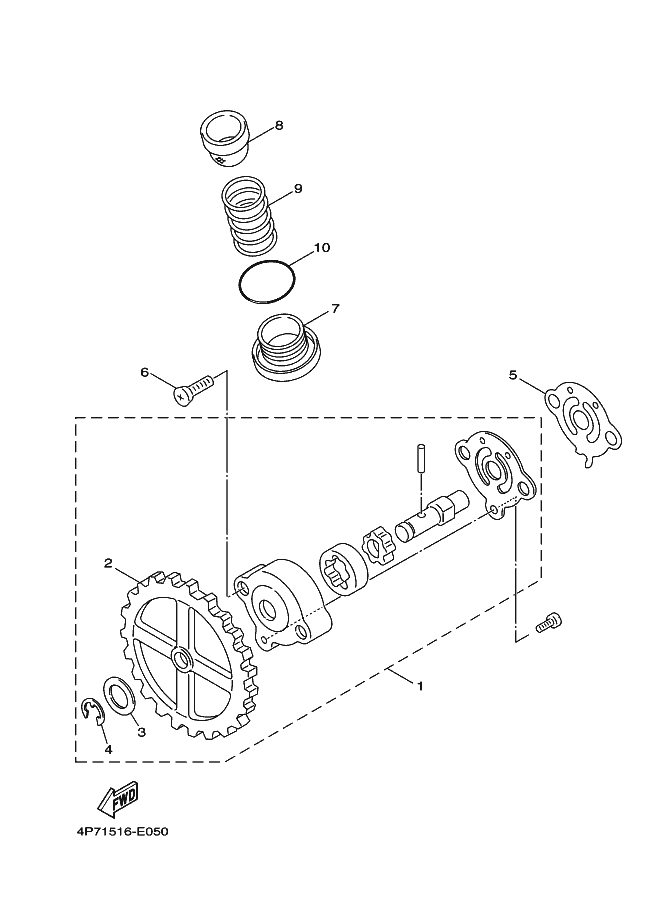 8
9
10
7
6
5
2
1
3
4
FWD
4P71516-E050