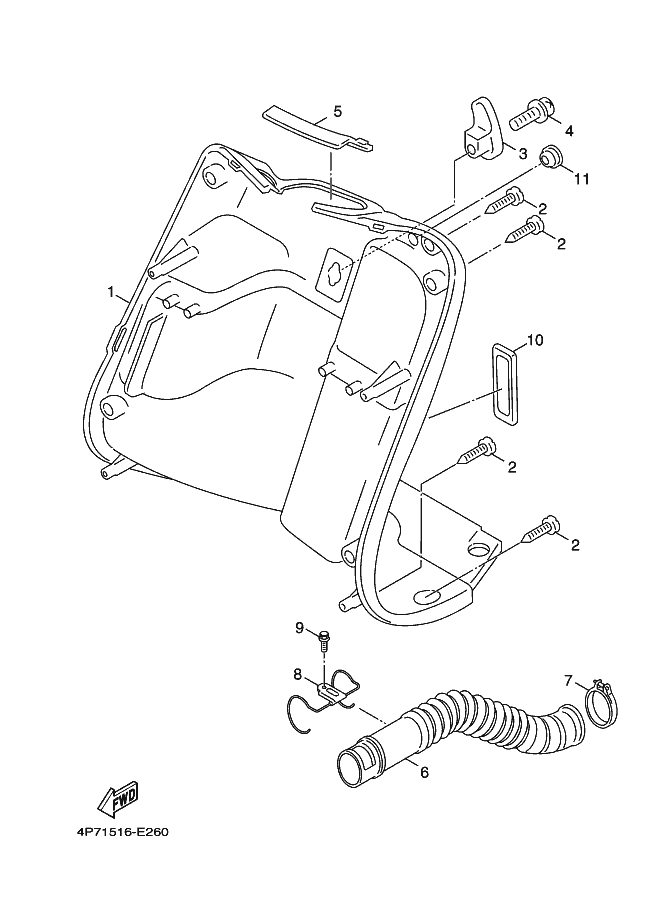 5
4
3
11
2
2
1
10
2
2
9
8
7
6
FWD
4P71516-E260