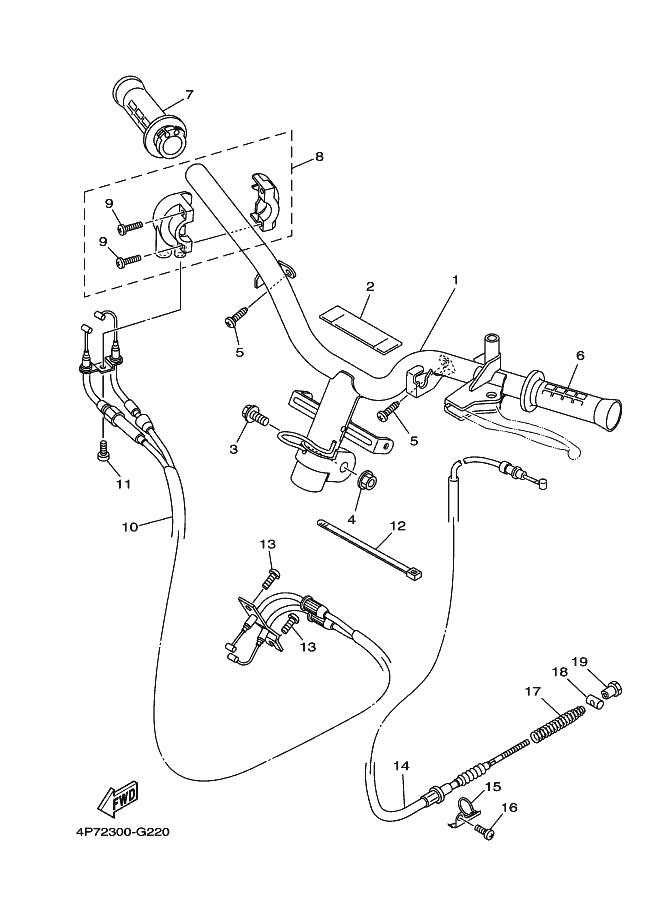 7
8
9
9
2
1
5
6
3
5
11
4
10
12
13
13
19
18
17
14
15
16
FWD
4P72300-G220