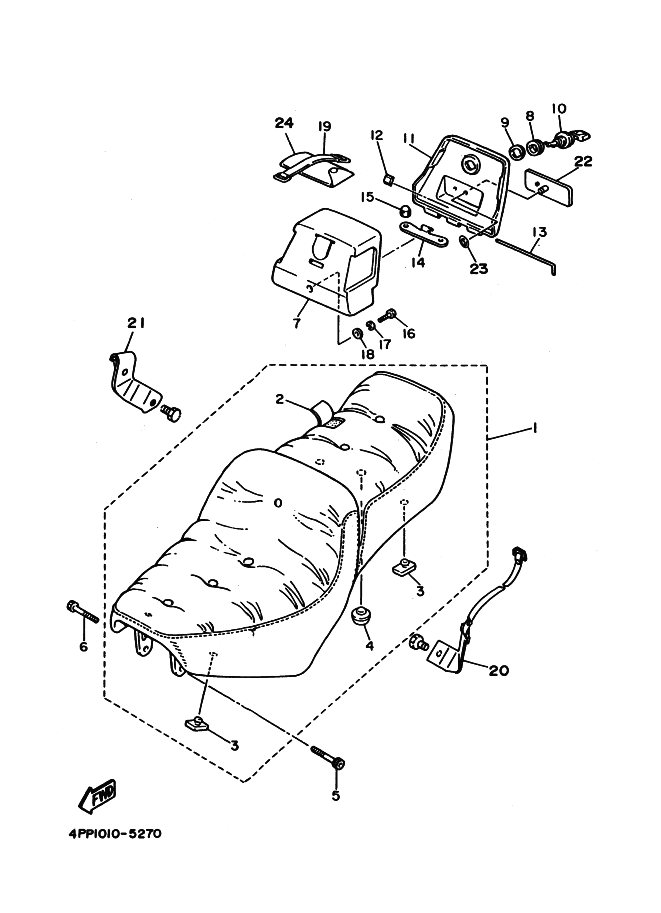 24
19
12
11
9
8
10
22
15
14
23
13
7
16
17
18
21
2
1
3
4
6
20
3
5
FWD
4PP1010-5270