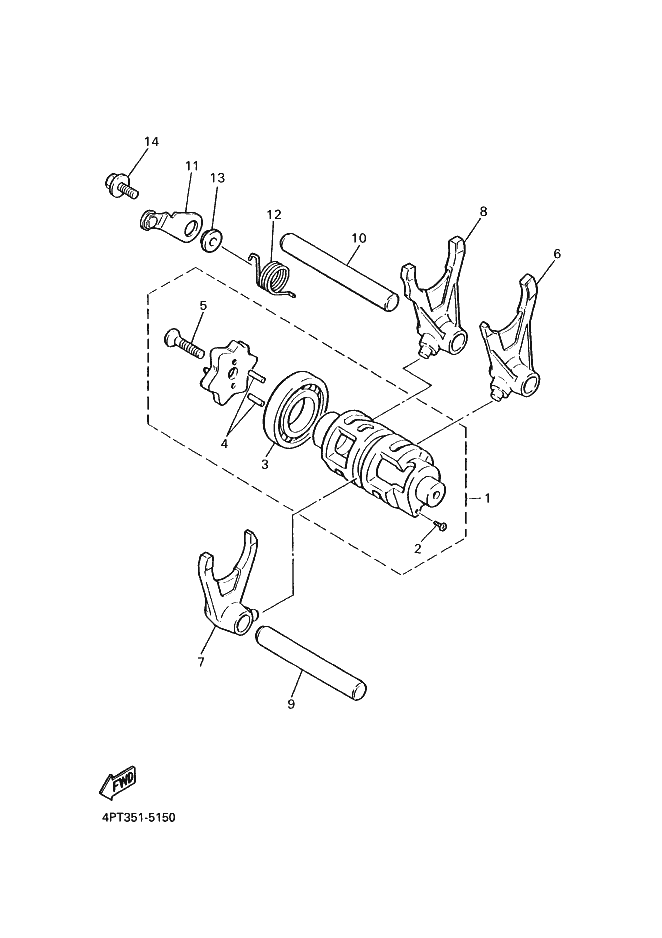 14
11
13
12
10
8
6
5
4
3
1
2
7
9
FWD
4PT351-5150