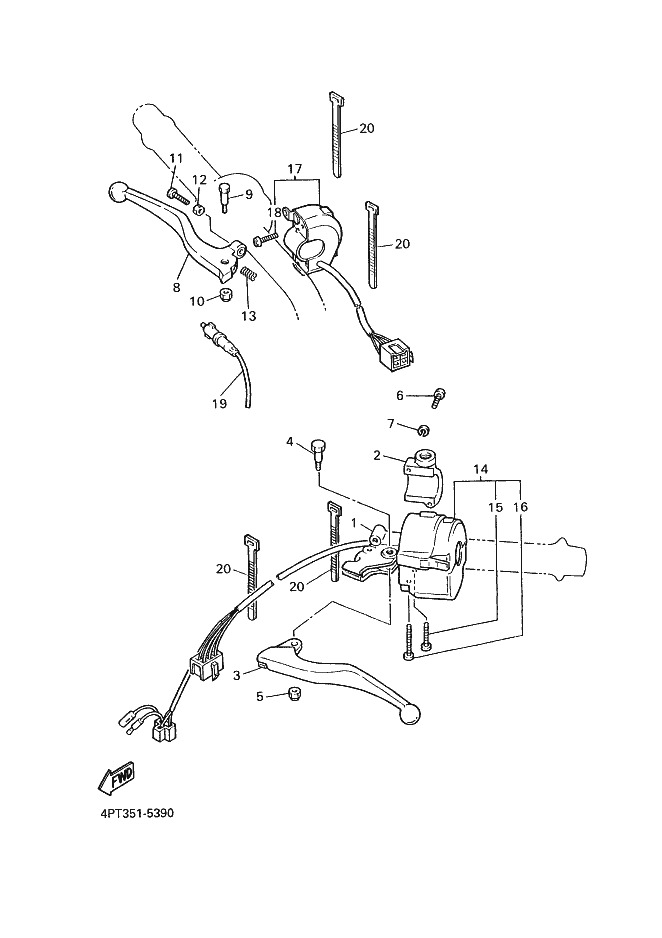 20
11
12
9
17
18
20
8
10
13
19
6
7
4
2
14
15
16
1
20
20
3
5
FWD
4PT351-5390