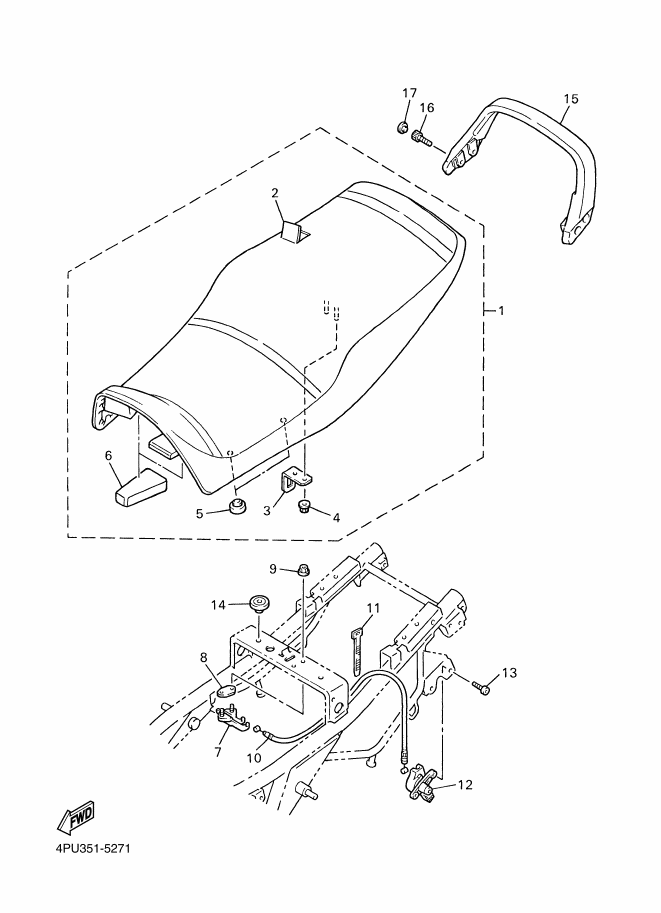 17
16
15
2
1
6
5
3
4
9
14
11
8
13
7
10
12
FWD
4PU351-5271