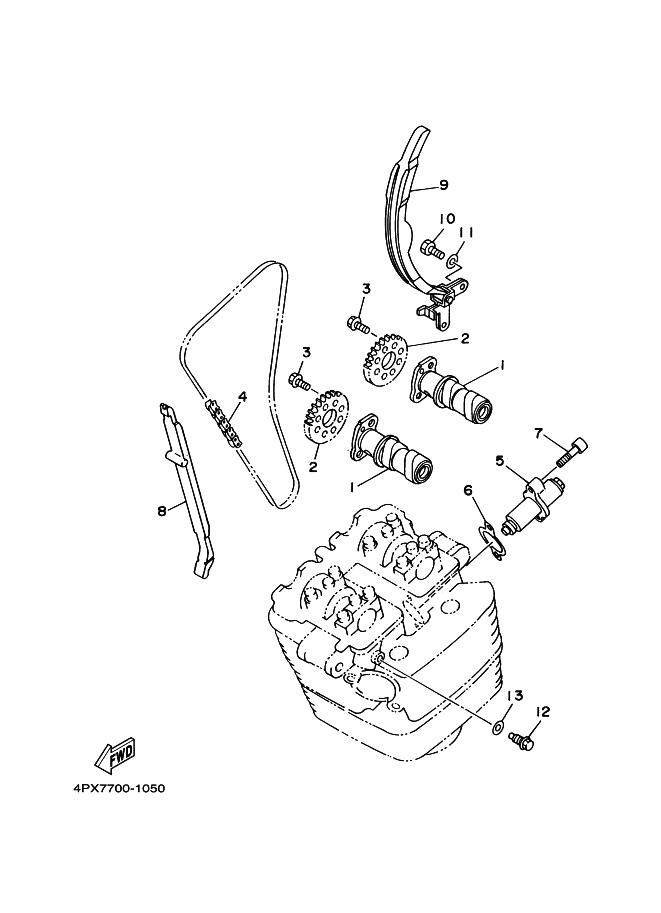 9
10
11
3
2
1
3
4
2
1
7
5
6
8
13
12
FWD
4PX7700-1050