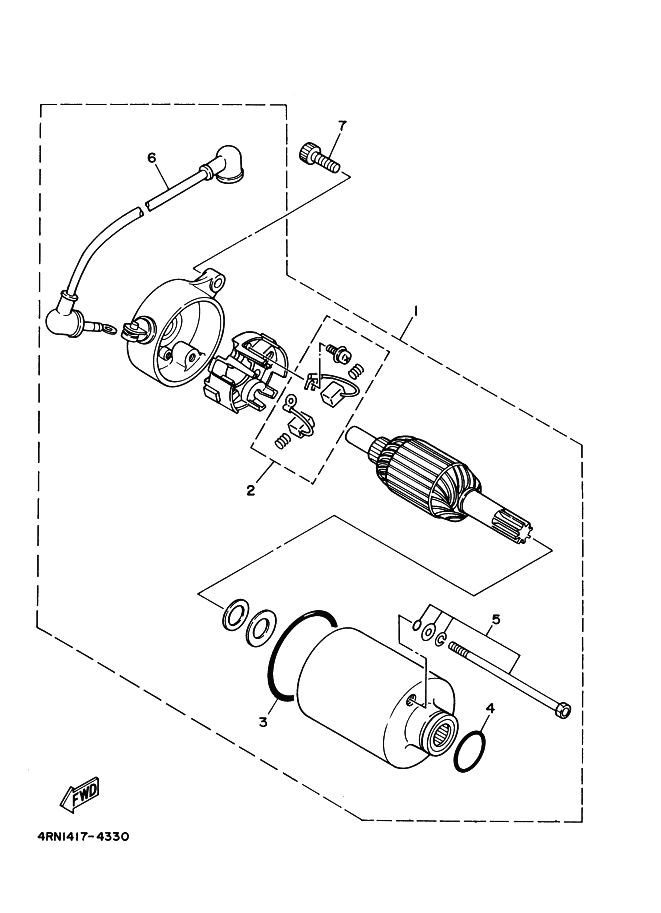 7
6
1
2
5
3
4
FWD
4RN1417-4330