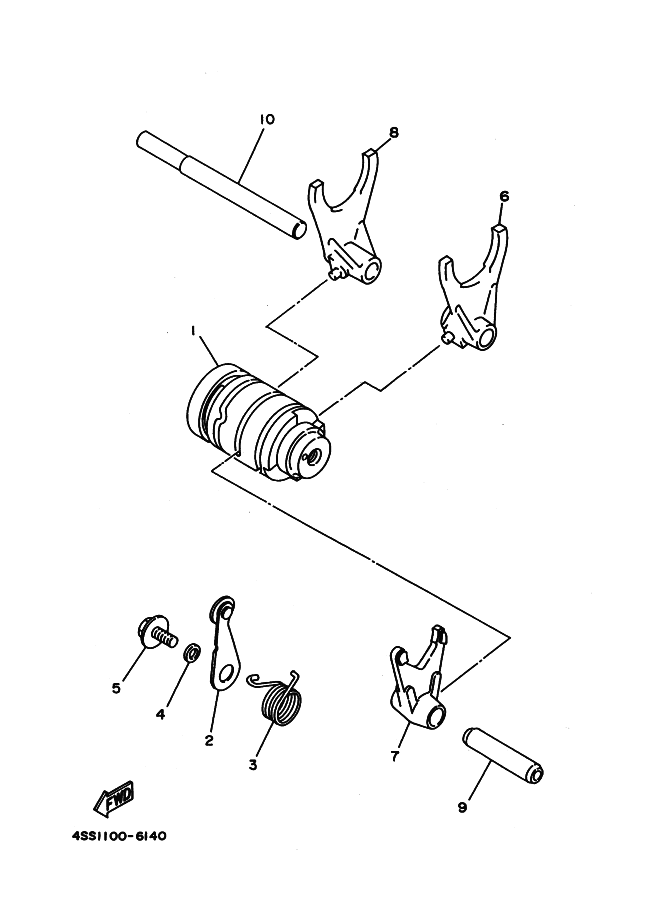 10
8
6
1
5
4
2
3
7
9
FWD
4SS1100-6140