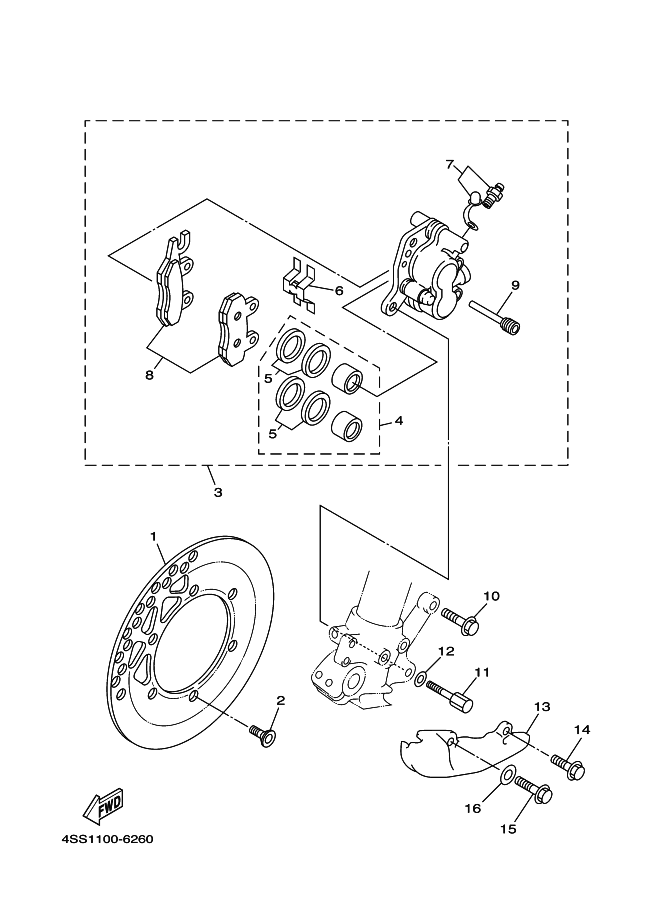 7
6
9
8
5
5
4
3
1
10
12
11
2
13
14
16
15
FWD
4SS1100-6260